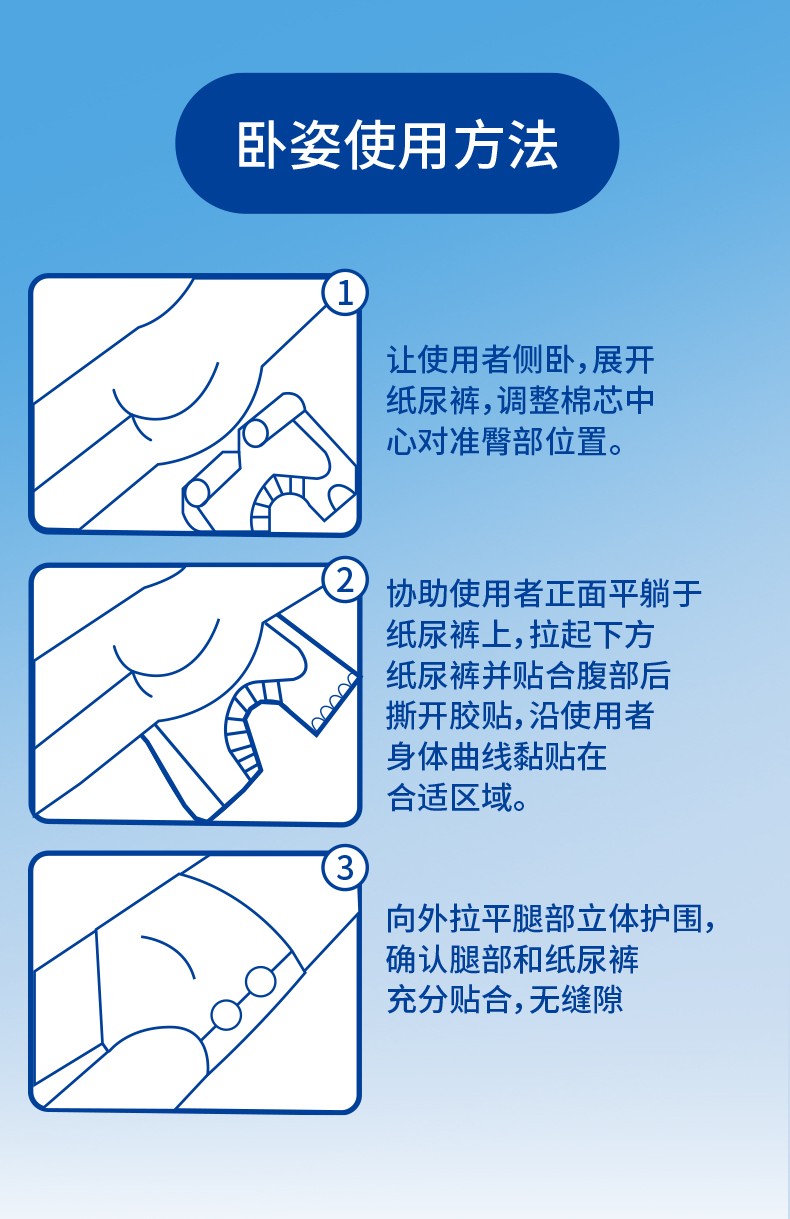 卧姿使用方法

1

让使用者侧卧，展开纸尿裤，调整棉芯中心对准臀部位置。

2

协助使用者正面平躺于纸尿裤上，拉起下方纸尿裤并贴合腹部后撕开胶贴，沿使用者身体曲线黏贴在合适区域。

3

向外拉平腿部立体护围，确认腿部和纸尿裤充分贴合，无缝隙