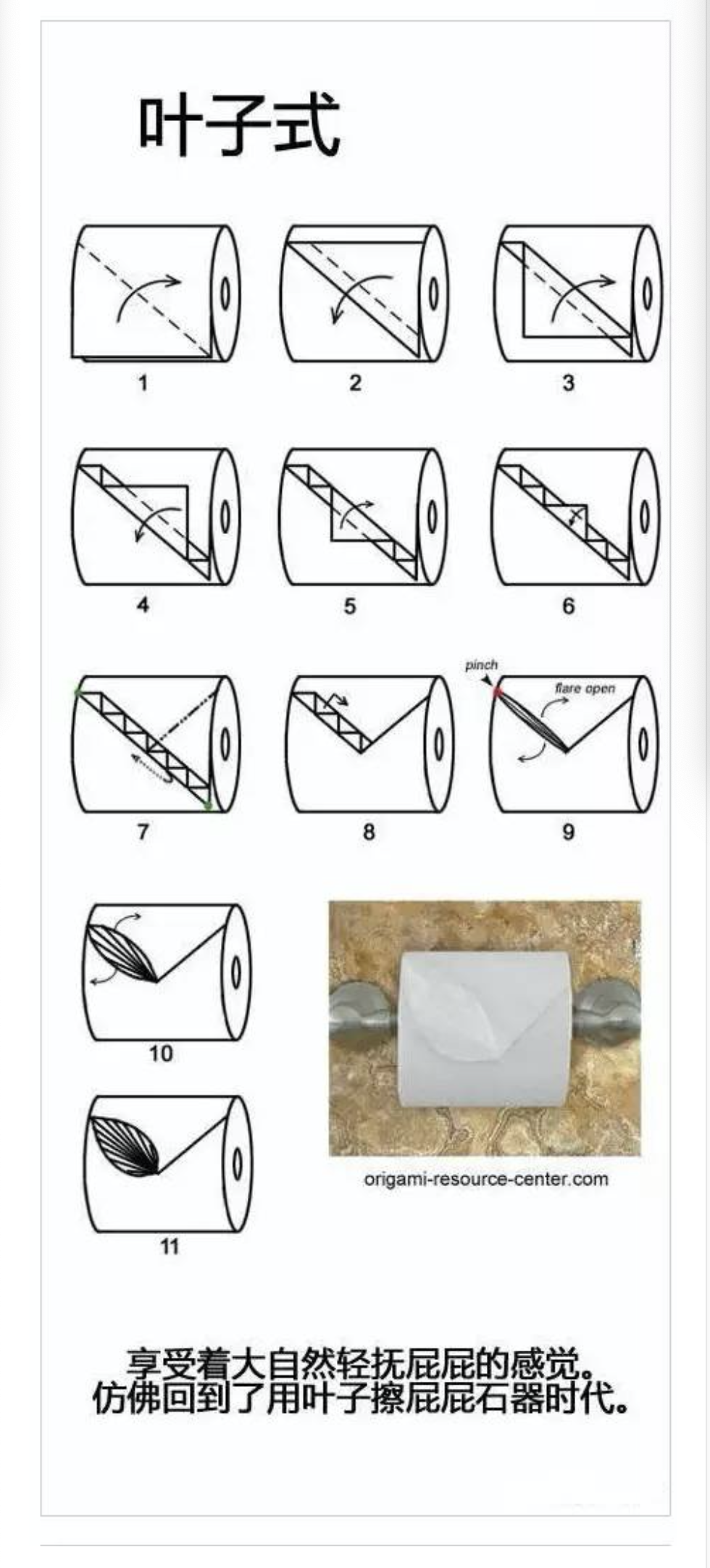 叶子式

1

2

3

4

5

6

7

8

pinch

flare open

9

10

11

origami-resource-center.com

享受着大自然轻抚屁屁的感觉。
仿佛回到了用叶子擦屁屁石器时代。