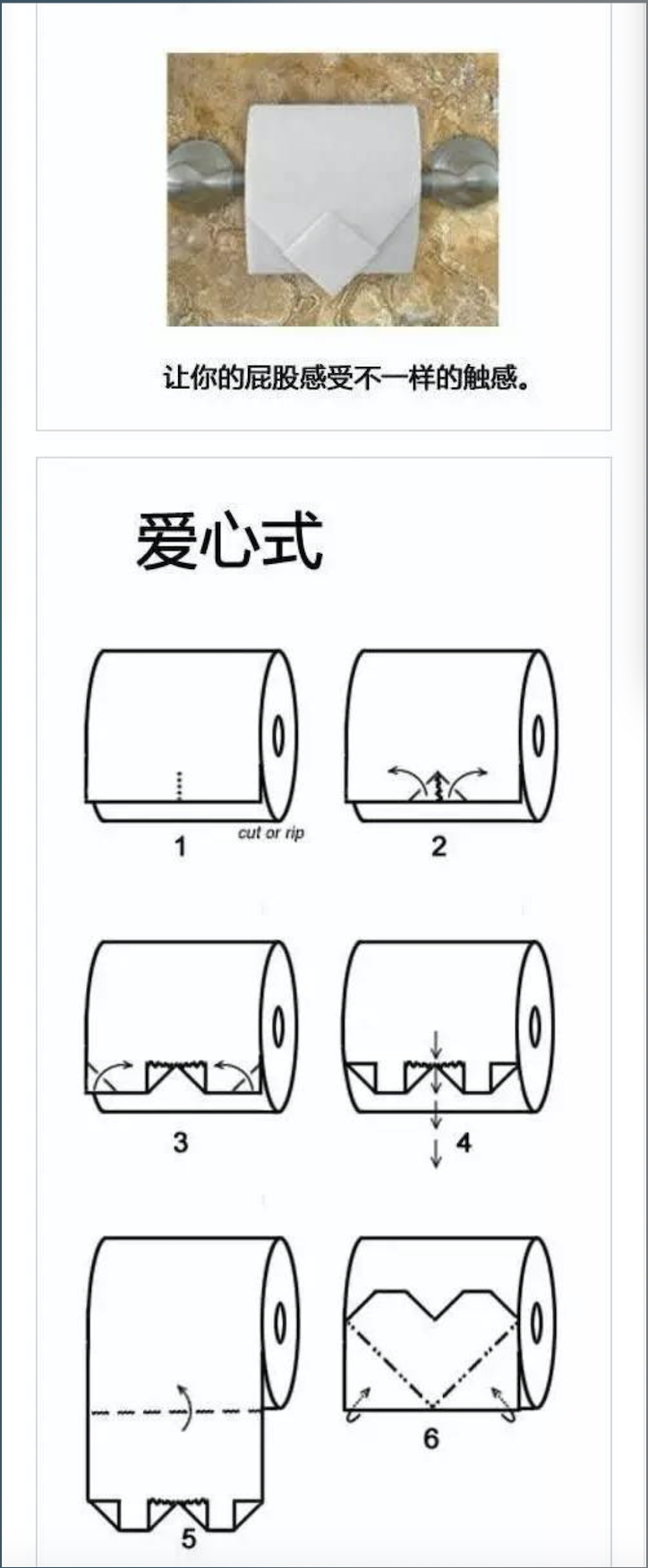 让你的屁股感受不一样的触感。

爱心式

1
cut or rip
2
3
4
5
6