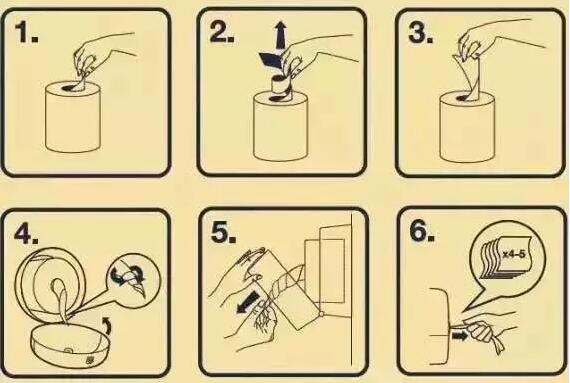 1.

2.

3.

4.

5.

6.

x4-5